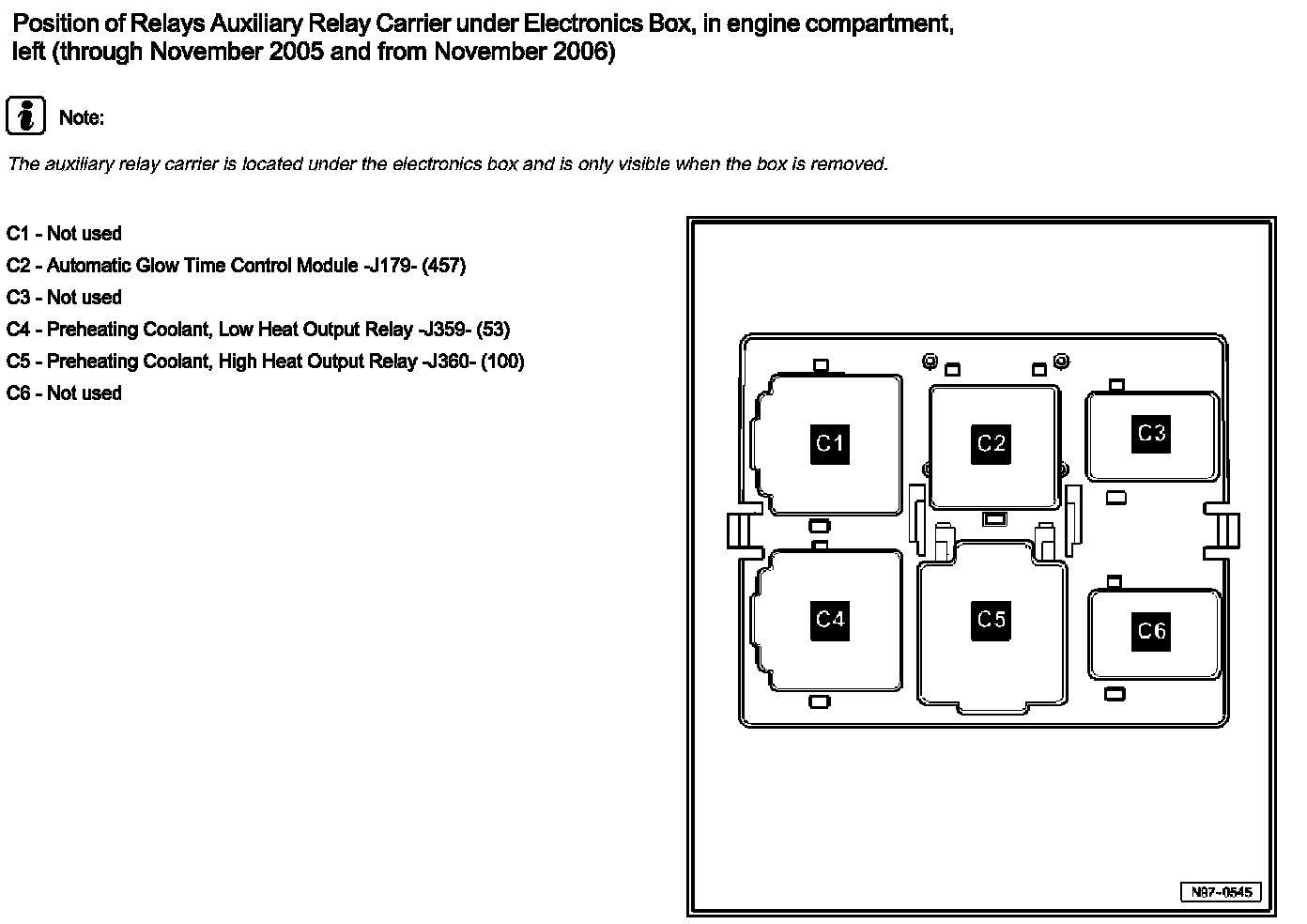 Position of Relays Auxiliary Relay Carrier under Electronics Box, in engine compartment, left (through November 2005 and from November 2006)

Note:

The auxiliary relay carrier is located under the electronics box and is only visible when the box is removed.

C1 - Not used
C2 - Automatic Glow Time Control Module -J179- (457)
C3 - Not used
C4 - Preheating Coolant, Low Heat Output Relay -J359- (53)
C5 - Preheating Coolant, High Heat Output Relay -J360- (100)
C6 - Not used

C1
C2
C3
C4
C5
C6

N97-0545