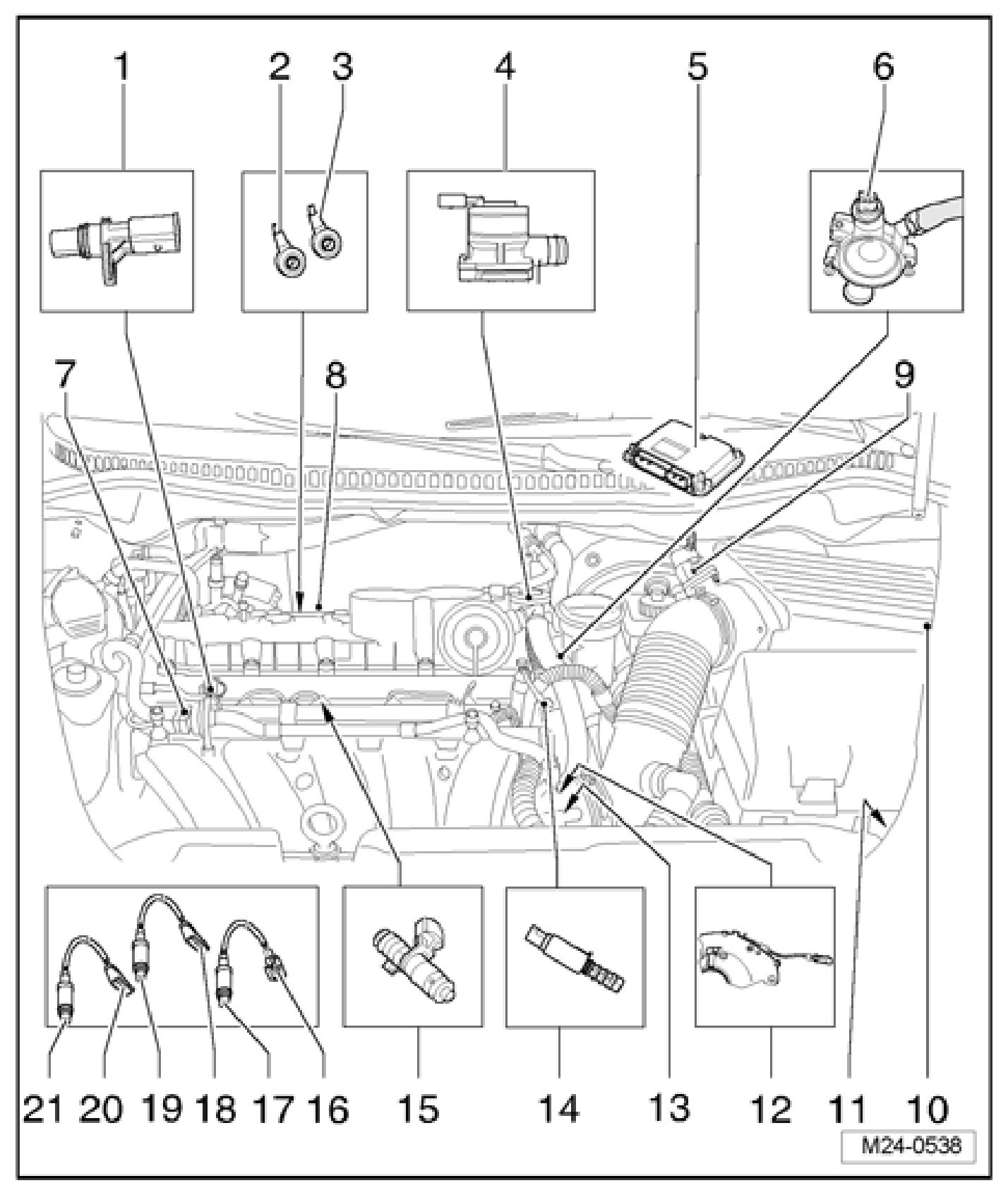 1 2 3 4 5 6

7 8 9

21 20 19 18 17 16 15 14 13 12 11 10

M24-0538