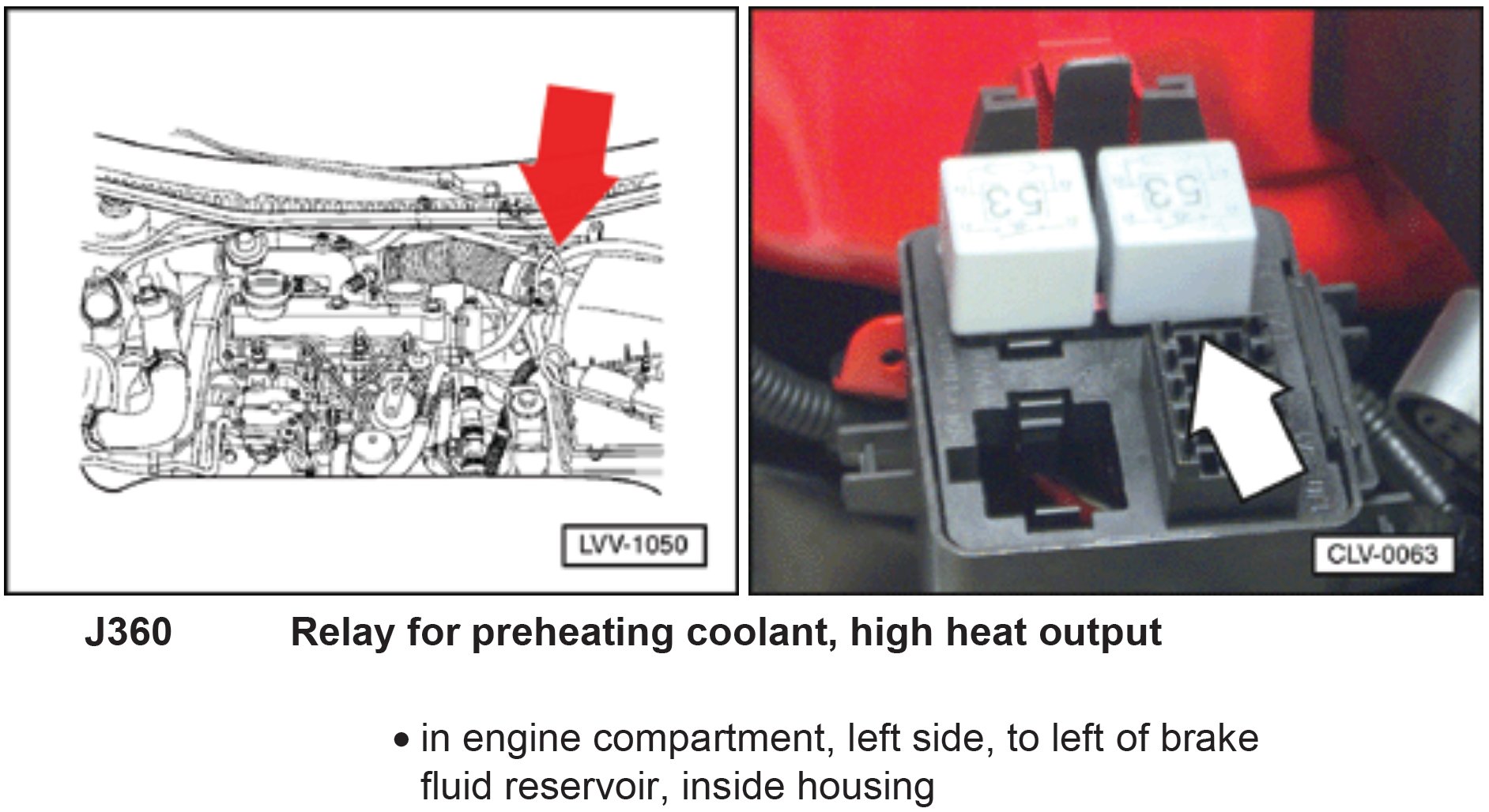 LVV-1050

53

53

CLV-0063

J360 Relay for preheating coolant, high heat output

• in engine compartment, left side, to left of brake fluid reservoir, inside housing