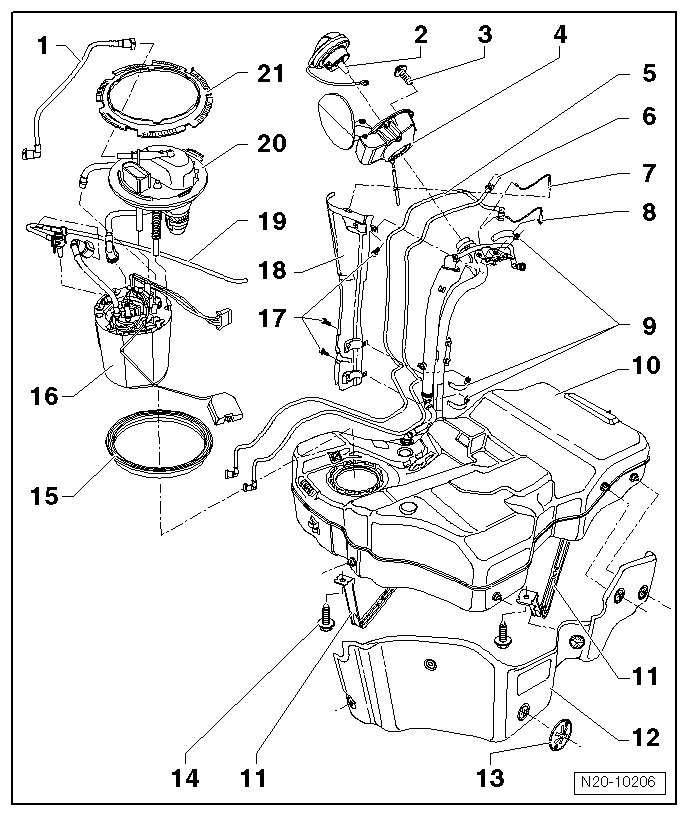 1
21
20
19
18
17
16
15
2
3
4
5
6
7
8
9
10
11
12
13
14
11
N20-10206