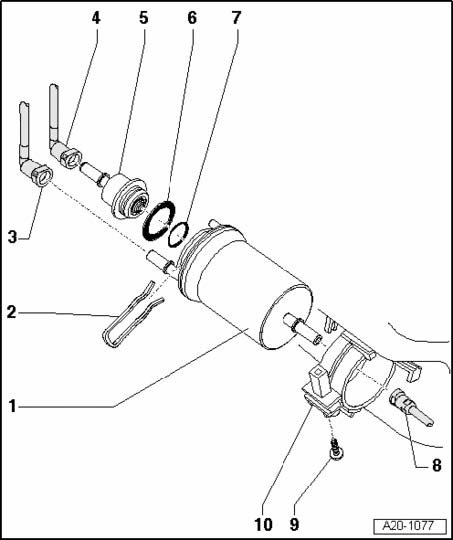 4
5
6
7
3
2
1
8
10
9
A20-1077