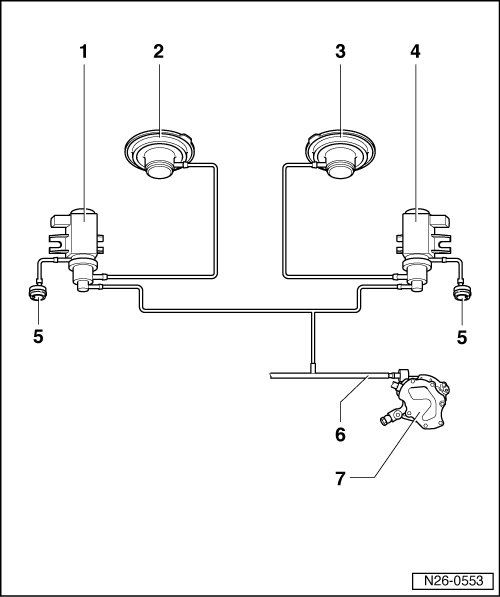 1
2
3
4
5
5
6
7
N26-0553