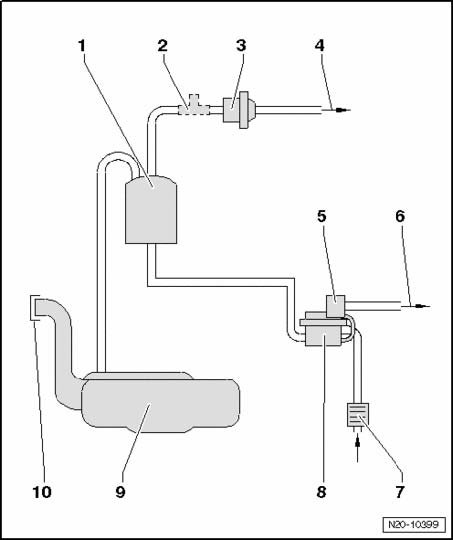 1
2
3
4
5
6
10
9
8
7
N20-10399