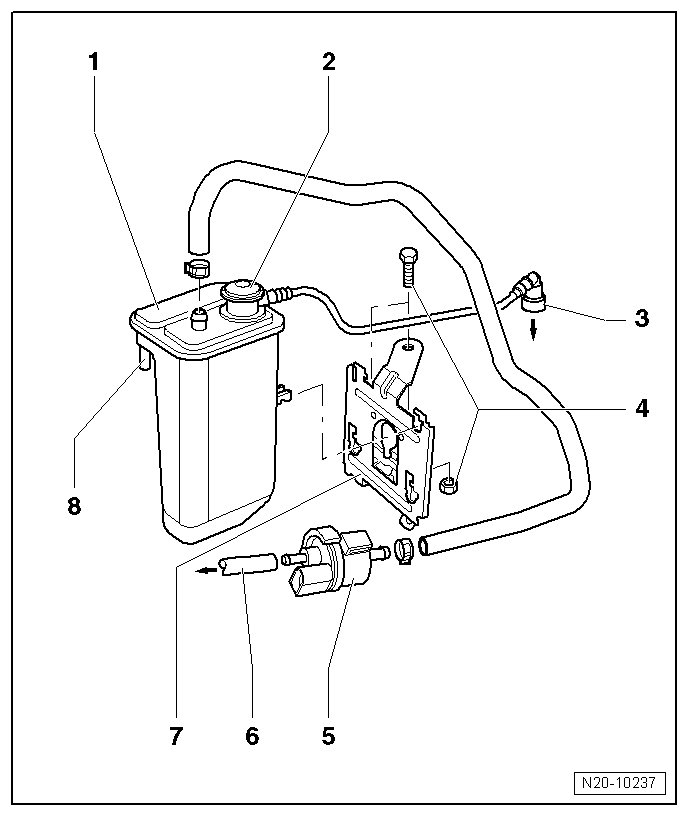 1
2
3
4
8
7
6
5
N20-10237