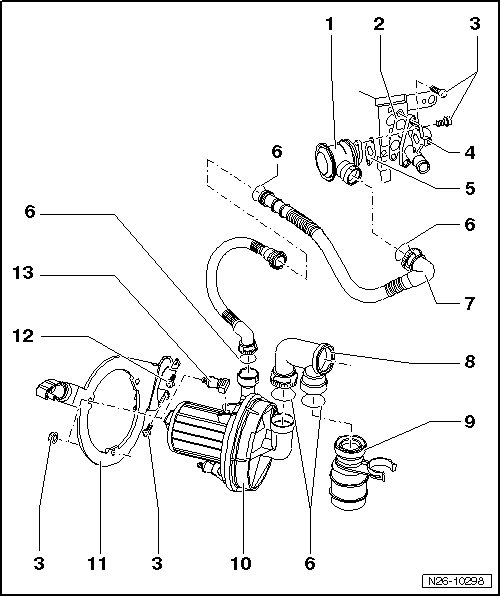 1
2
3
4
5
6
6
6
7
13
12
8
9
3
11
3
10
6
N26-10298