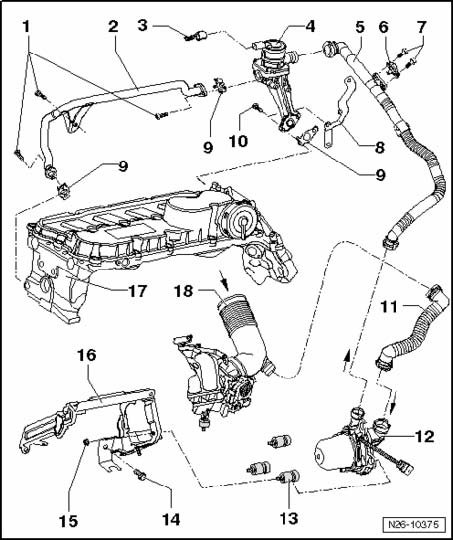 1
2
3
4
5
6
7
9
10
8
9
9
17
18
11
16
12
15
14
13
N26-10375