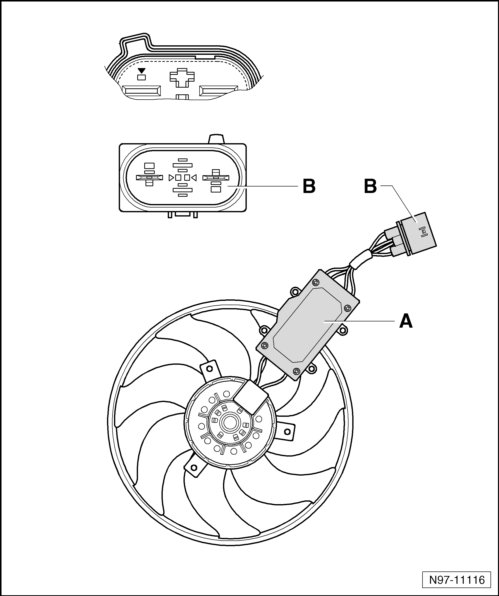 B

B

A

N97-11116