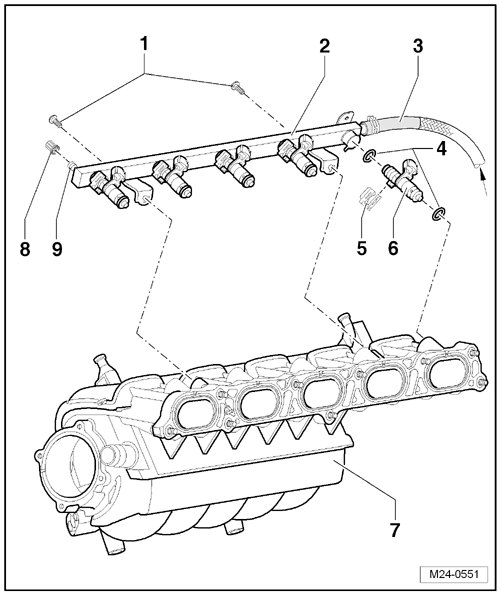 1
2
3
4
8
9
5
6
7
M24-0551