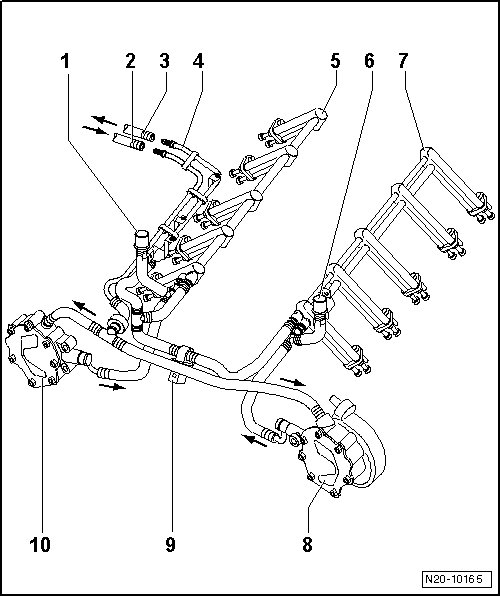 1 2 3 4 5 6 7

10 9 8

N20-10165