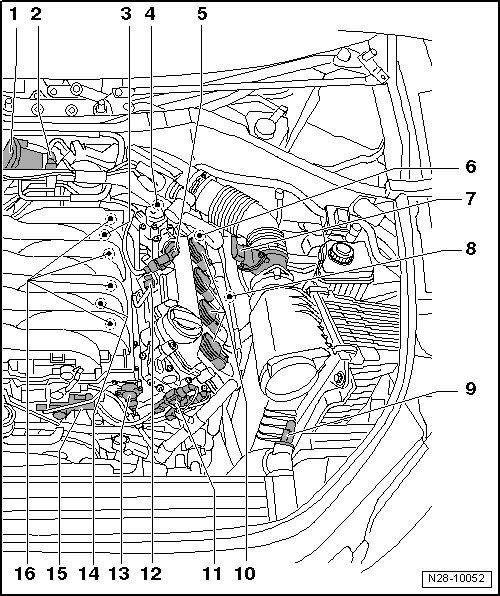 1 2 3 4 5

6

7

8

9

16 15 14 13 12 11 10

N28-10052