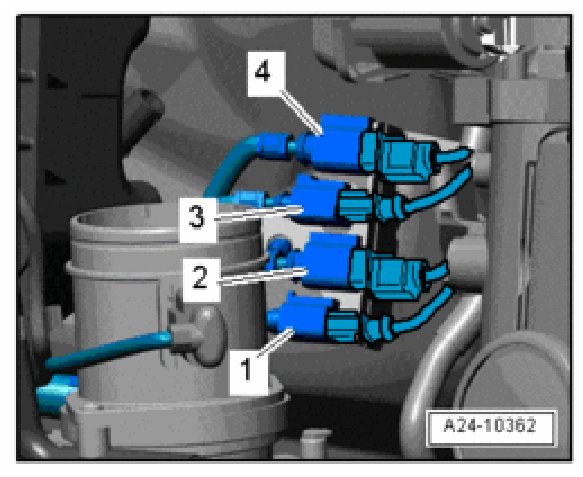 4

3

2

1

A24-10362