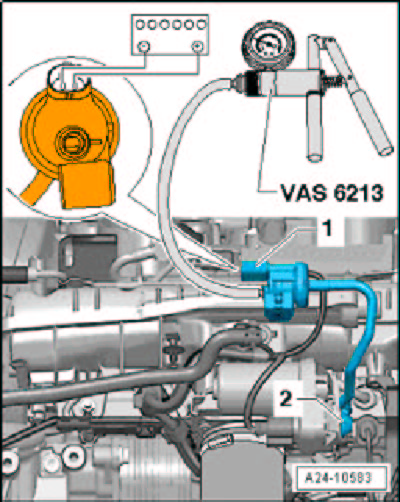 VAS 6213

1

2

A24-10583