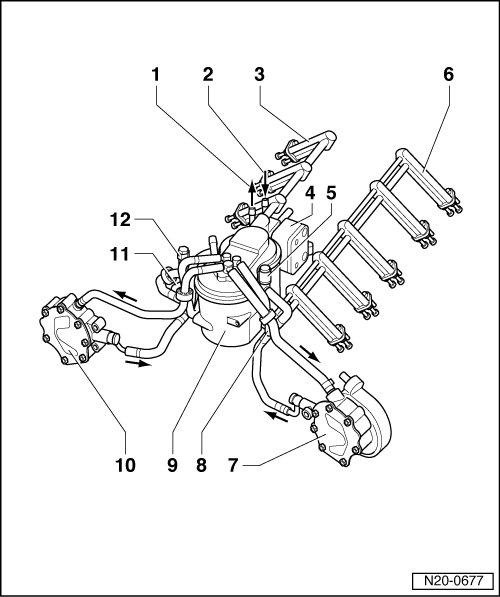 1
2
3
6
4
5
12
11
10
9
8
7
N20-0677