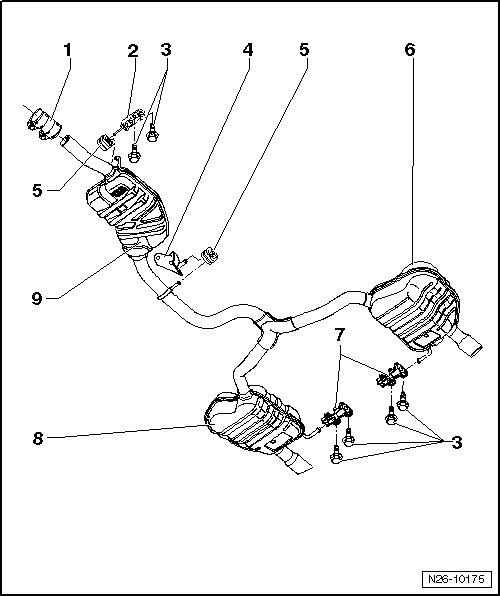 1
2
3
4
5
6
5
9
7
8
3
N26-10175