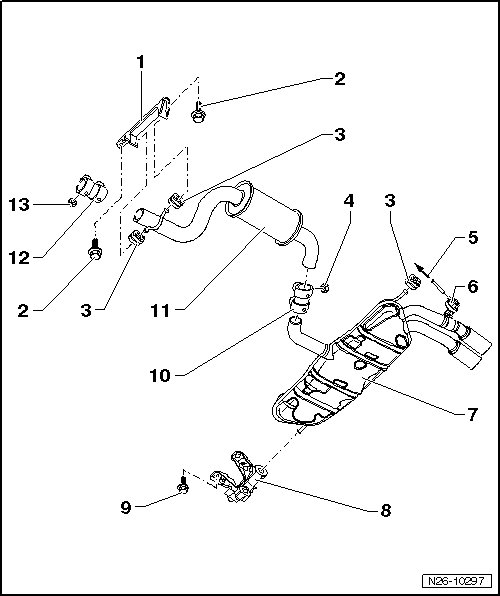 1
2
3
13
12
2
3
11
4
3
5
6
10
7
9
8
N26-10297