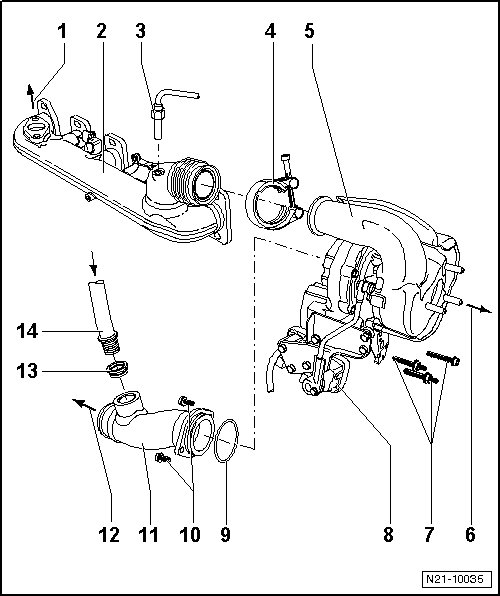 1 2 3 4 5

14

13

12 11 10 9 8 7 6

N21-10035