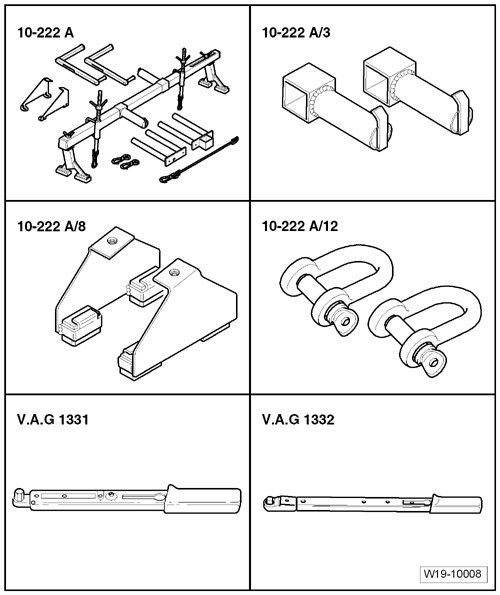 10-222 A

10-222 A/3

10-222 A/8

10-222 A/12

V.A.G 1331

V.A.G 1332

W19-10008