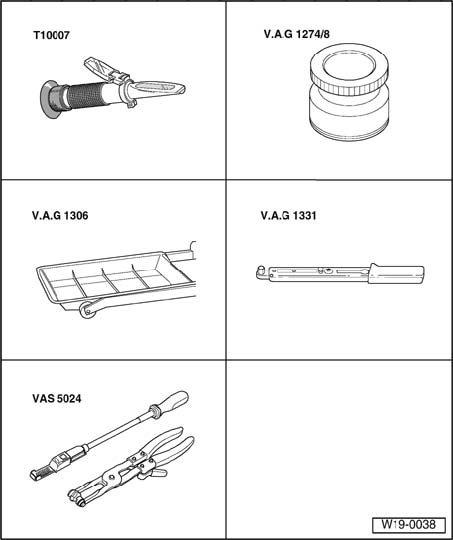 T10007

V.A.G 1274/8

V.A.G 1306

V.A.G 1331

VAS 5024

W19-0038