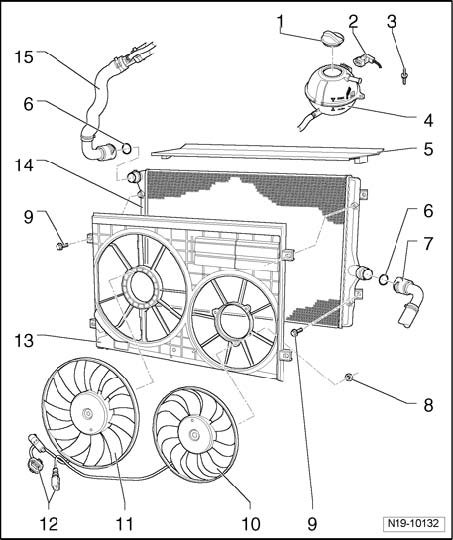 1
2
3
15
6
4
5
14
9
6
7
13
8
12
11
10
9
N19-10132