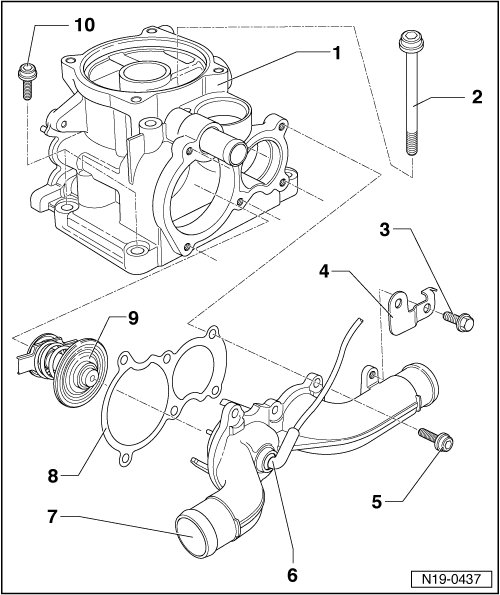 10
1
2
3
4
9
8
7
6
5
N19-0437