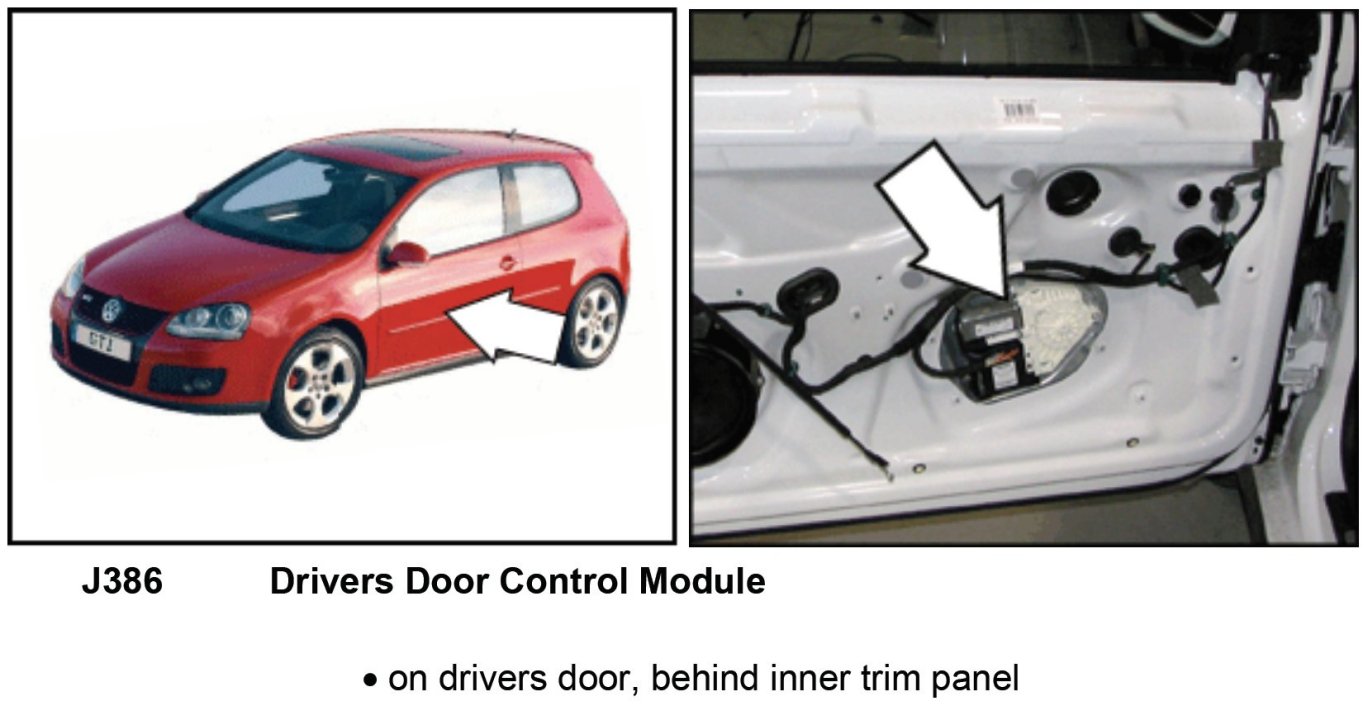 GTI

J386 Drivers Door Control Module

• on drivers door, behind inner trim panel