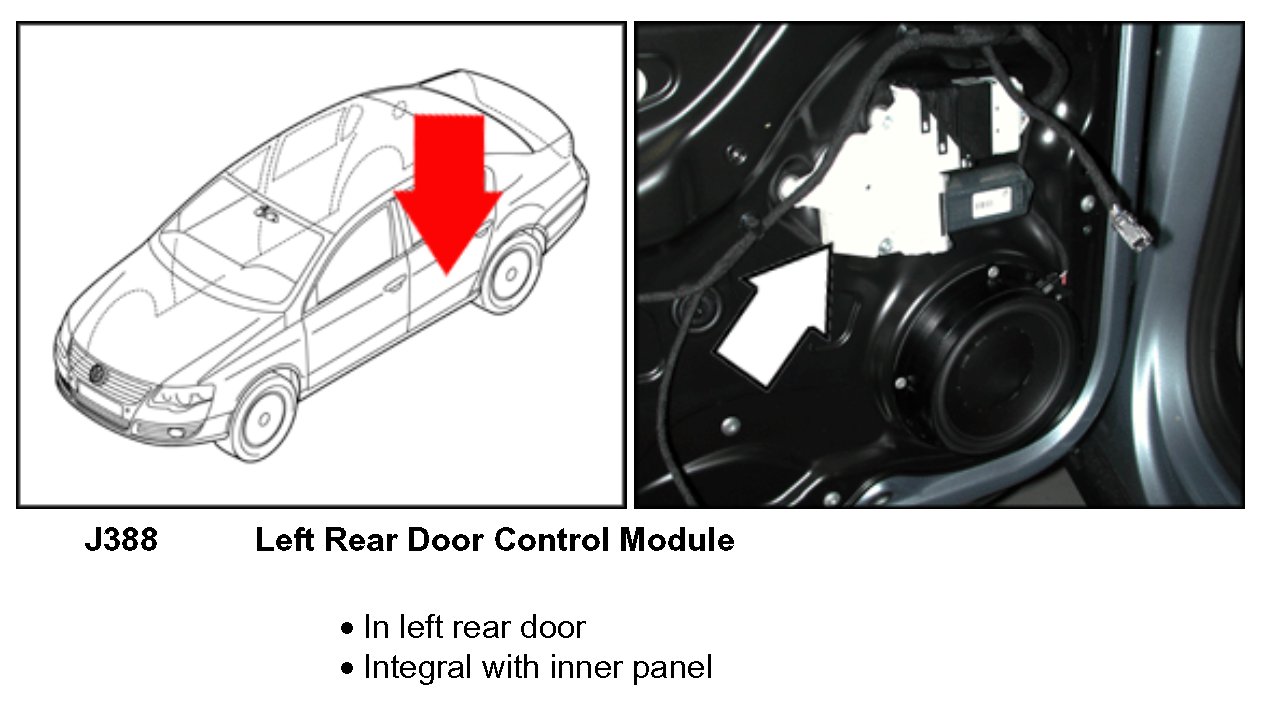 J388 Left Rear Door Control Module

• In left rear door
• Integral with inner panel