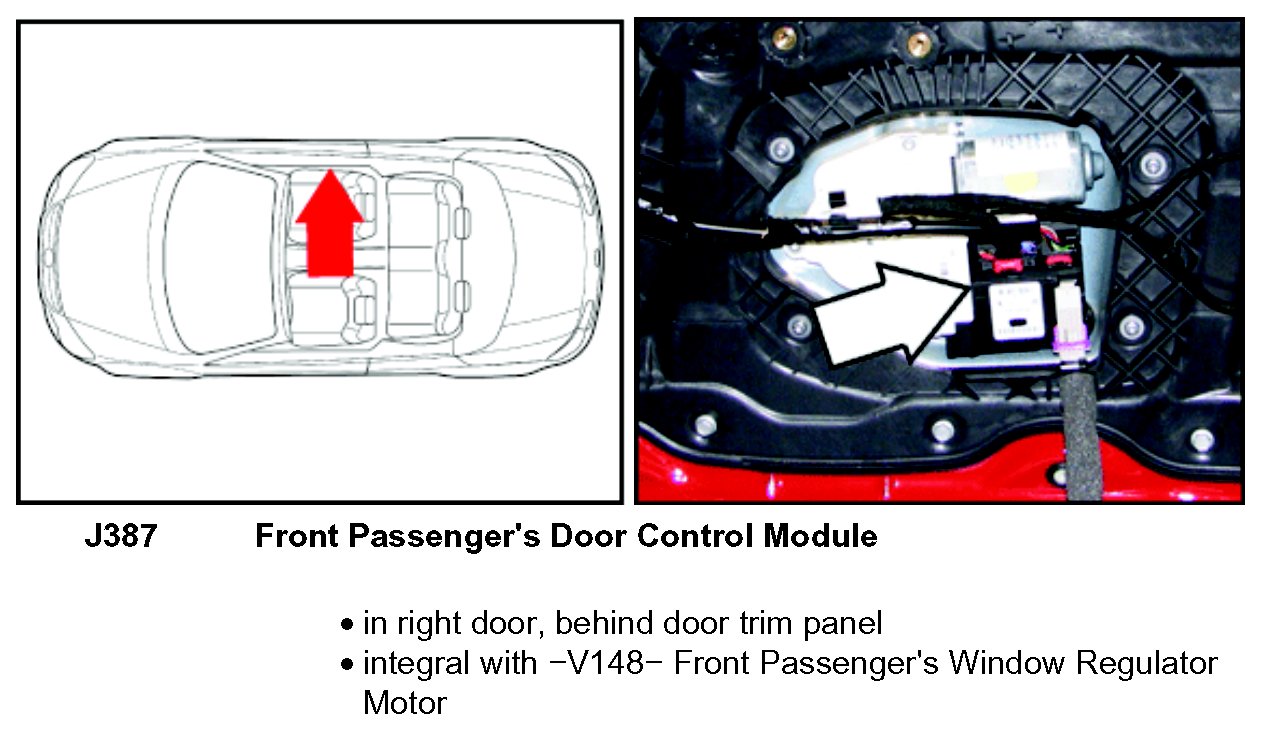 J387 Front Passenger's Door Control Module

• in right door, behind door trim panel
• integral with −V148− Front Passenger's Window Regulator Motor