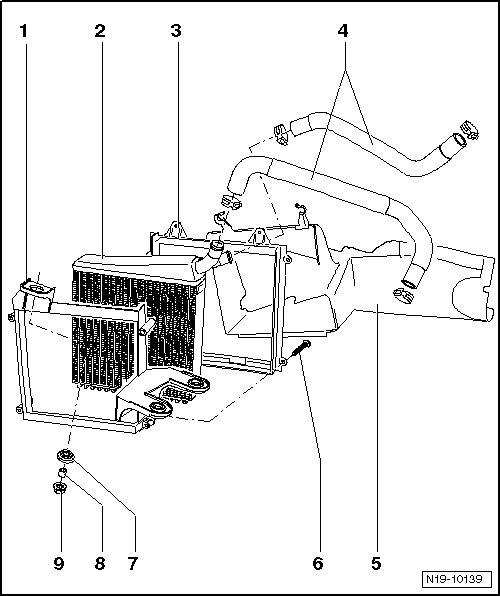 1
2
3
4
9
8
7
6
5
N19-10139