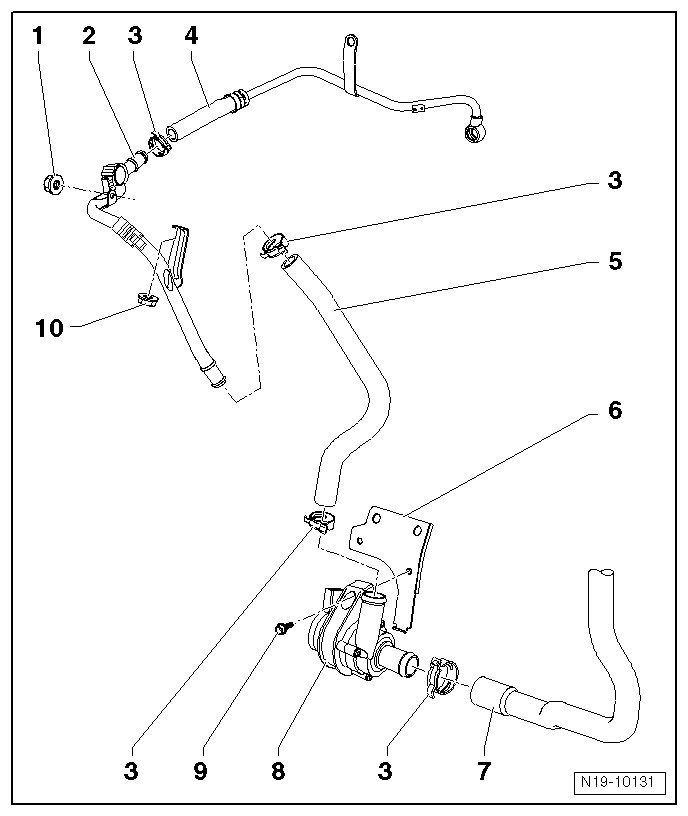 1 2 3 4

3

5

10

6

3 9 8 3 7

N19-10131