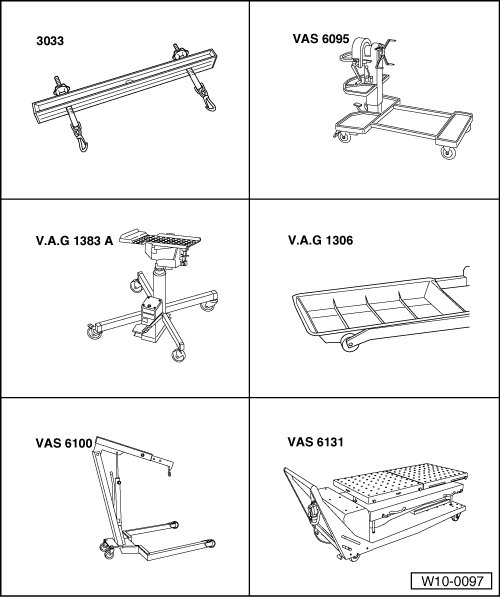 3033

VAS 6095

V.A.G 1383 A

V.A.G 1306

VAS 6100

VAS 6131

W10-0097