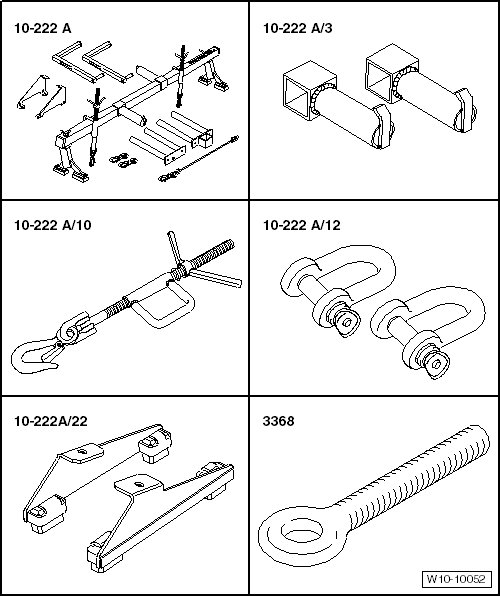 10-222 A

10-222 A/3

10-222 A/10

10-222 A/12

10-222A/22

3368

W10-10052