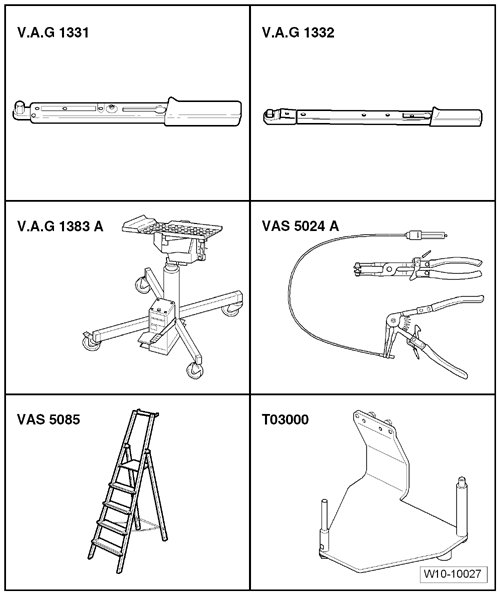 V.A.G 1331

V.A.G 1332

V.A.G 1383 A

VAS 5024 A

VAS 5085

T03000

W10-10027