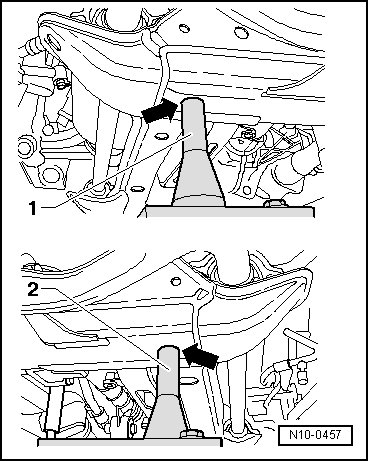 1

2

N10-0457