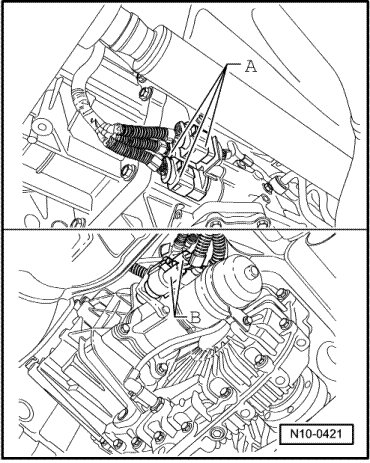 A

B

N10-0421