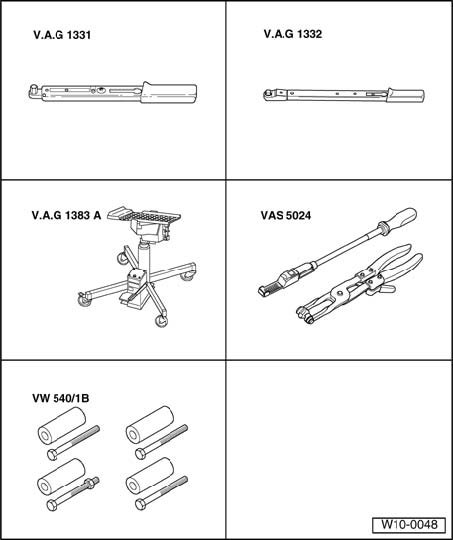 V.A.G 1331

V.A.G 1332

V.A.G 1383 A

VAS 5024

VW 540/1B

W10-0048