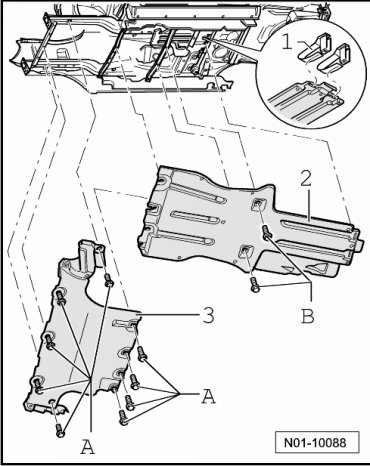 1

2

B

3

A

A

N01-10088