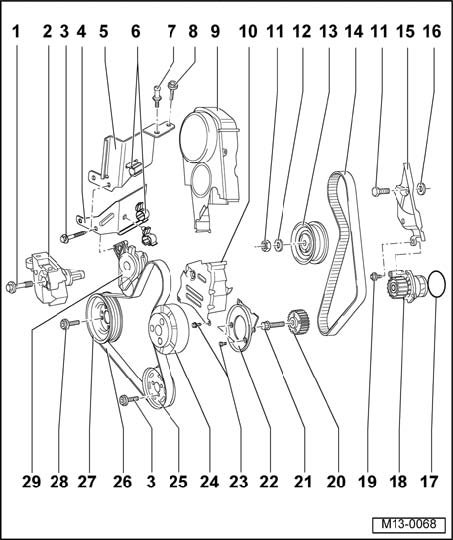 1 2 3 4 5 6 7 8 9 10 11 12 13 14 11 15 16

29 28 27 26 3 25 24 23 22 21 20 19 18 17

M13-0068