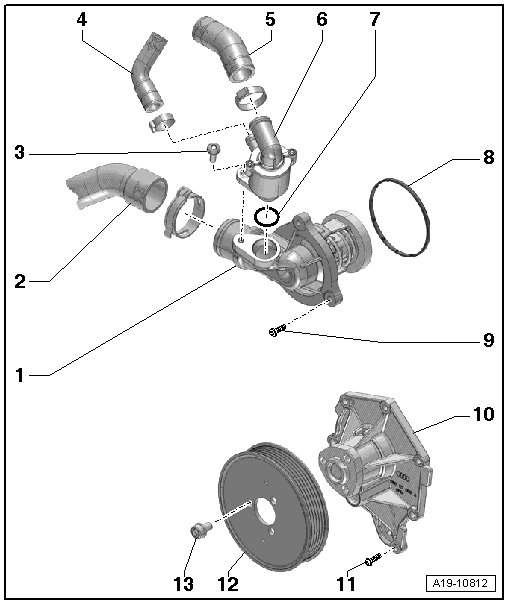 4
5
6
7
3
8
2
9
1
10
13
12
11
A19-10812