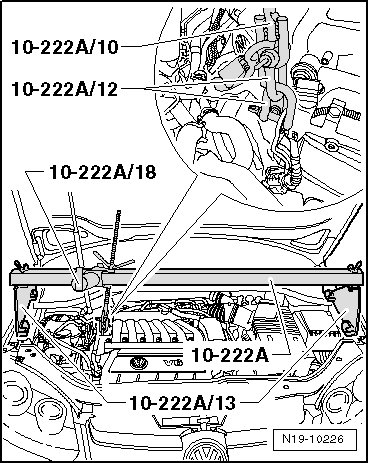 10-222A/10

10-222A/12

10-222A/18

V6

10-222A

10-222A/13

N19-10226