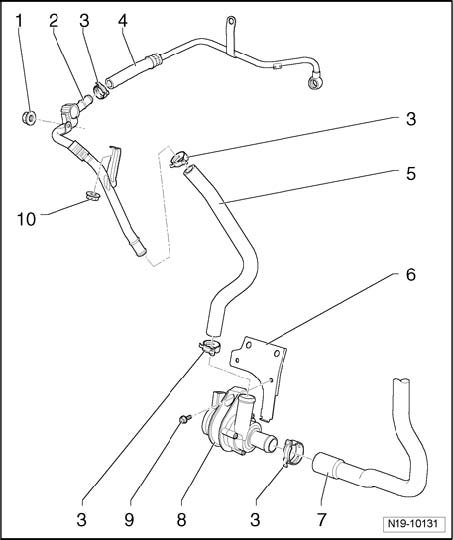 1 2 3 4

3

5

10

6

3 9 8 3 7

N19-10131