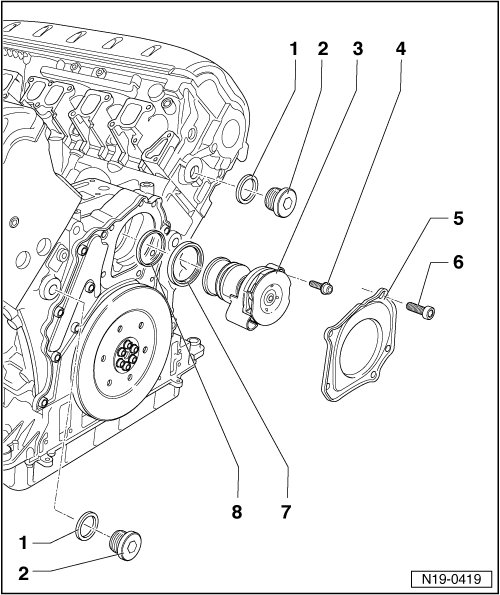 1
2
3
4
5
6
8
7
1
2
N19-0419