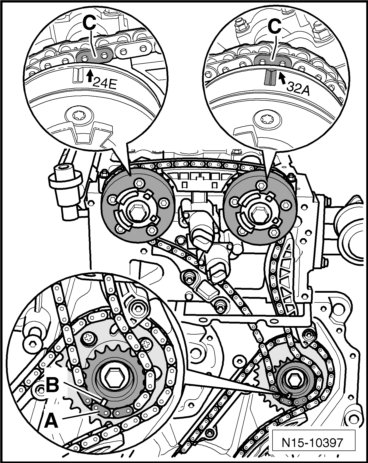 C
24E
C
32A
B
A
N15-10397