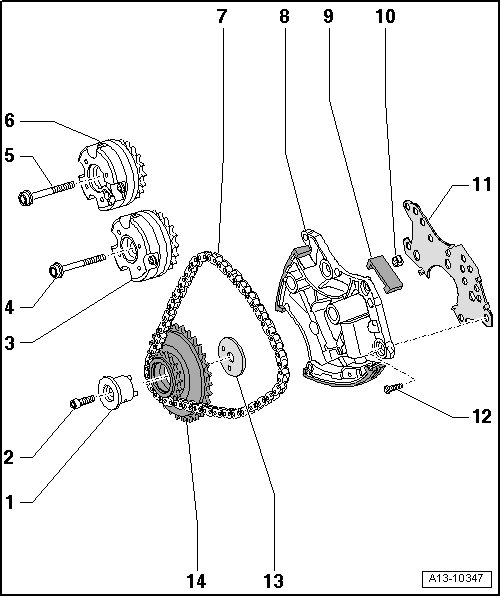 7
8
9
10
6
5
11
4
3
12
2
1
14
13
A13-10347