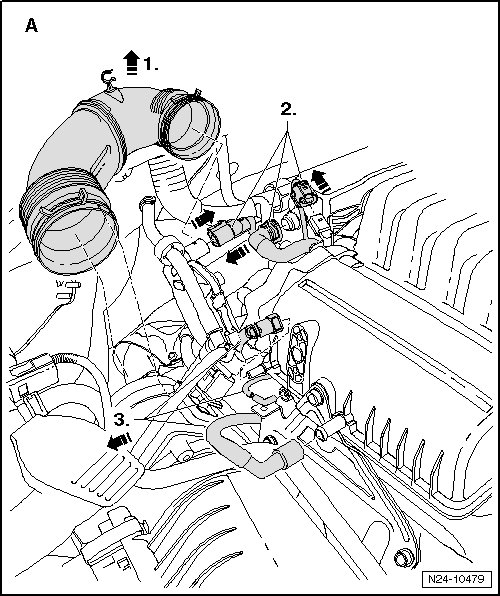 A

1.

2.

3.

N24-10479