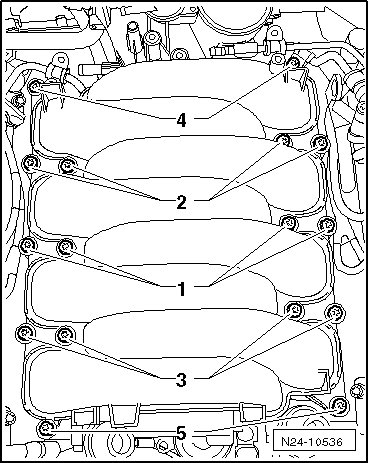 4
2
1
3
5
N24-10536