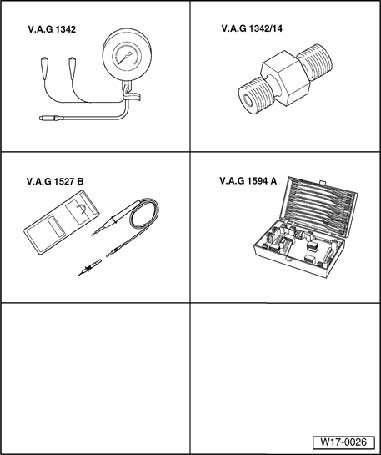 V.A.G 1342

V.A.G 1342/14

V.A.G 1527 B

V.A.G 1594 A

W17-0026