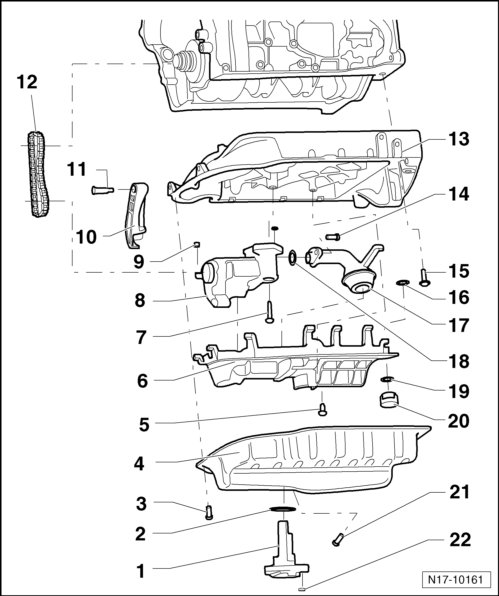 12
11
10
9
8
7
6
5
4
3
2
1
13
14
15
16
17
18
19
20
21
22
N17-10161