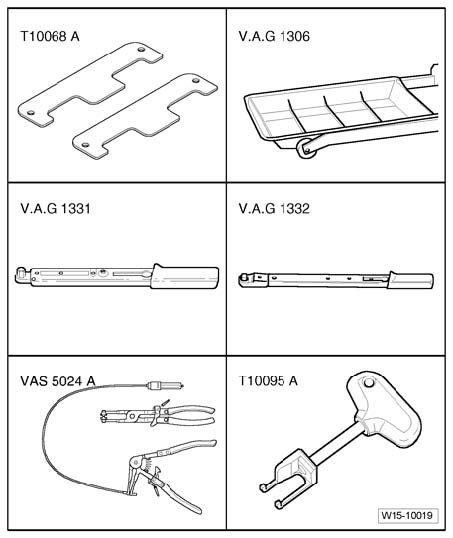 T10068 A

V.A.G 1306

V.A.G 1331

V.A.G 1332

VAS 5024 A

T10095 A

W15-10019