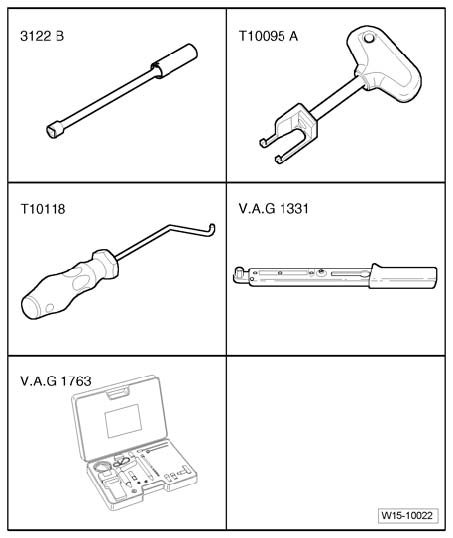 3122 B

T10095 A

T10118

V.A.G 1331

V.A.G 1763

W15-10022