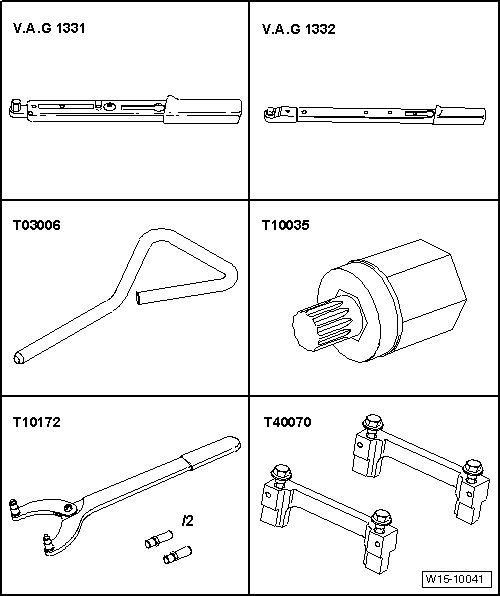 V.A.G 1331

V.A.G 1332

T03006

T10035

T10172

/2

T40070

W15-10041